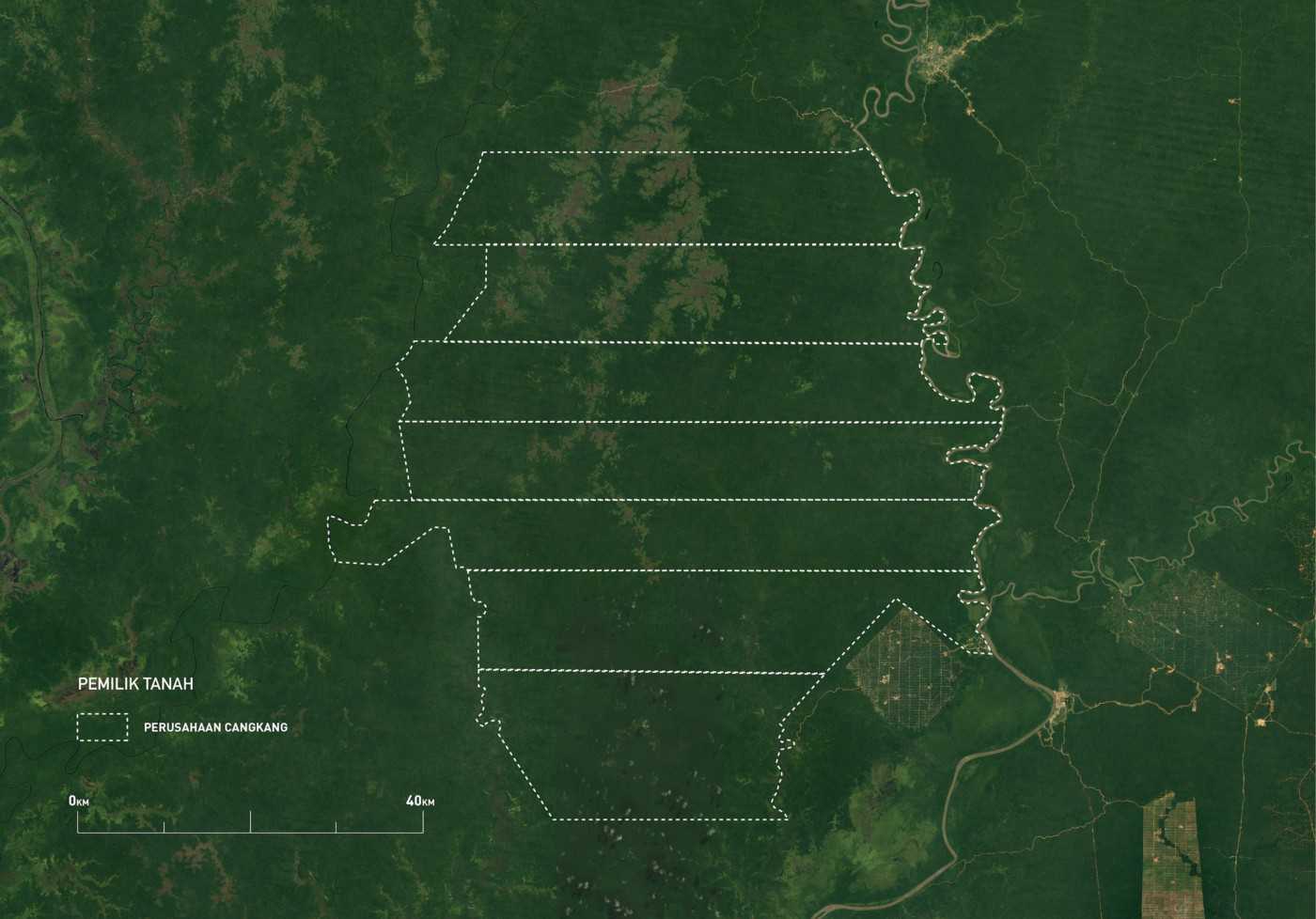 PEMILIK TANAH

PERUSAHAAN CANGKANG

0KM

40KM