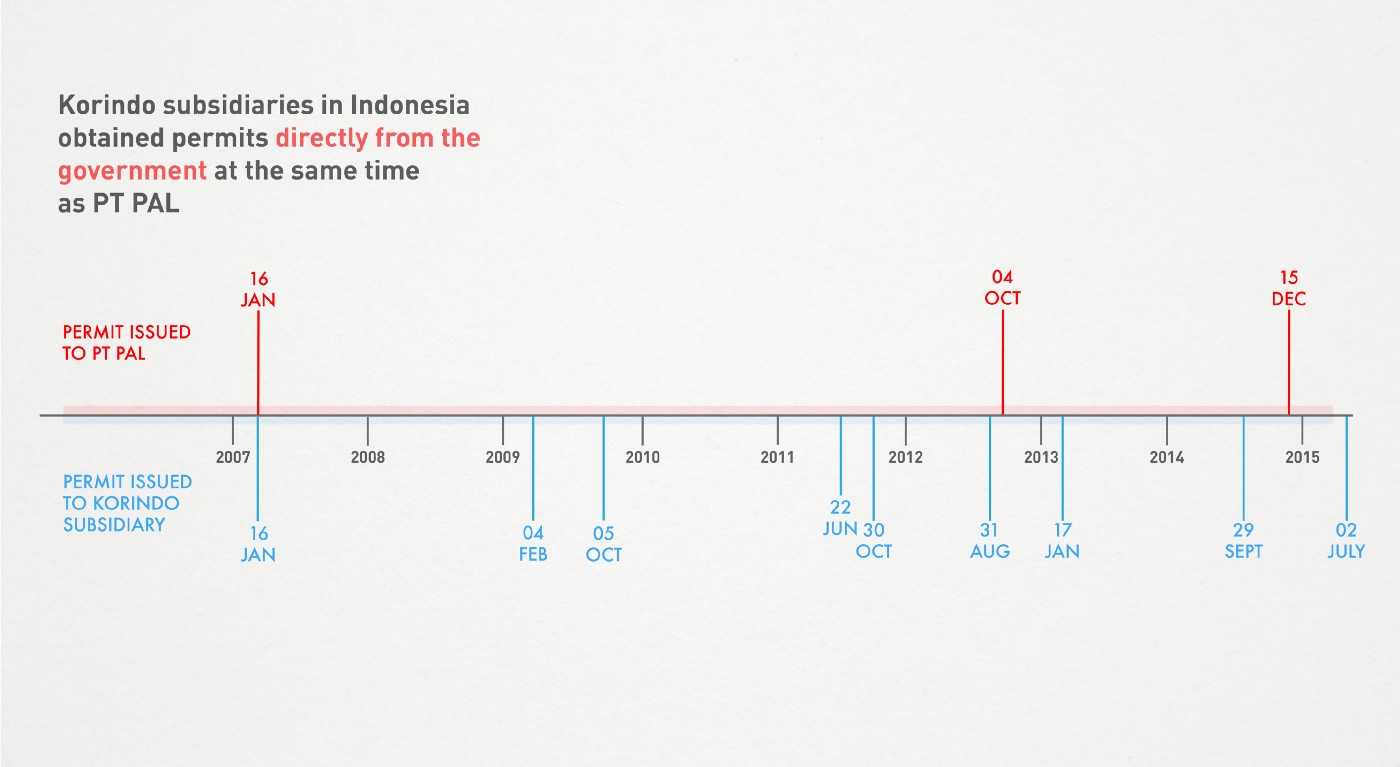 Korindo subsidiaries in Indonesia obtained permits directly from the government at the same time as PT PAL

PERMIT ISSUED TO PT PAL

16 JAN

04 OCT

15 DEC

2007
2008
2009
2010
2011
2012
2013
2014
2015

PERMIT ISSUED TO KORINDO SUBSIDIARY

16 JAN

04 FEB

05 OCT

22 JUN

30 OCT

31 AUG

17 JAN

29 SEPT

02 JULY